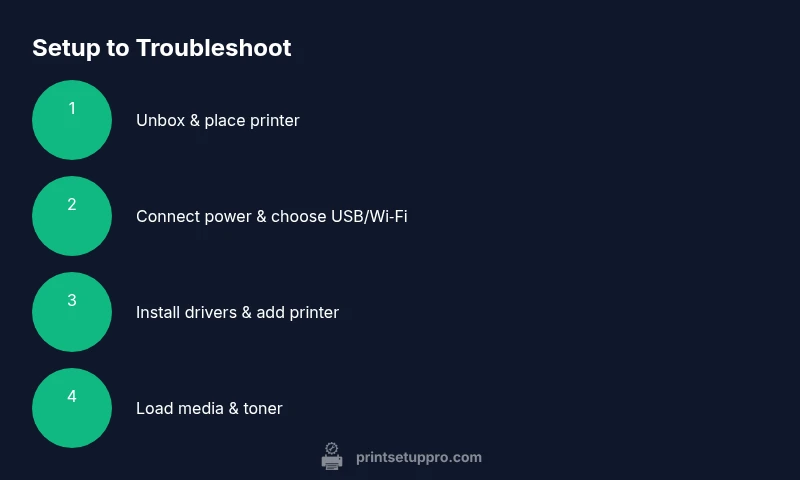 Setup to Troubleshoot

1

Unbox & place printer

2

Connect power & choose USB/Wi-Fi

3

Install drivers & add printer

4

Load media & toner

printsetuppro.com