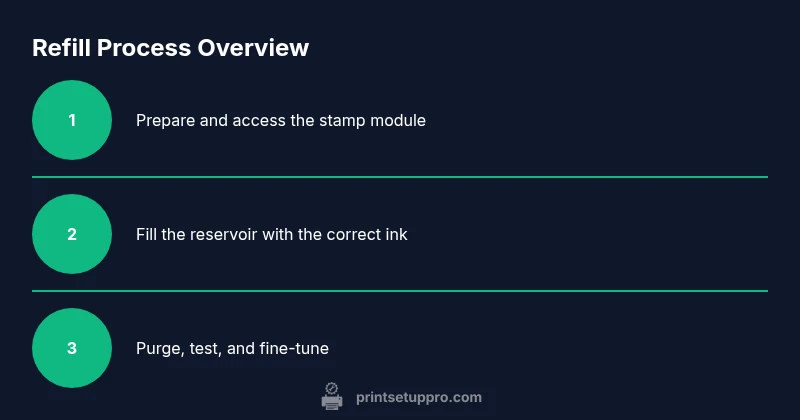 Refill Process Overview

1

Prepare and access the stamp module

2

Fill the reservoir with the correct ink

3

Purge, test, and fine-tune

printsetuppro.com